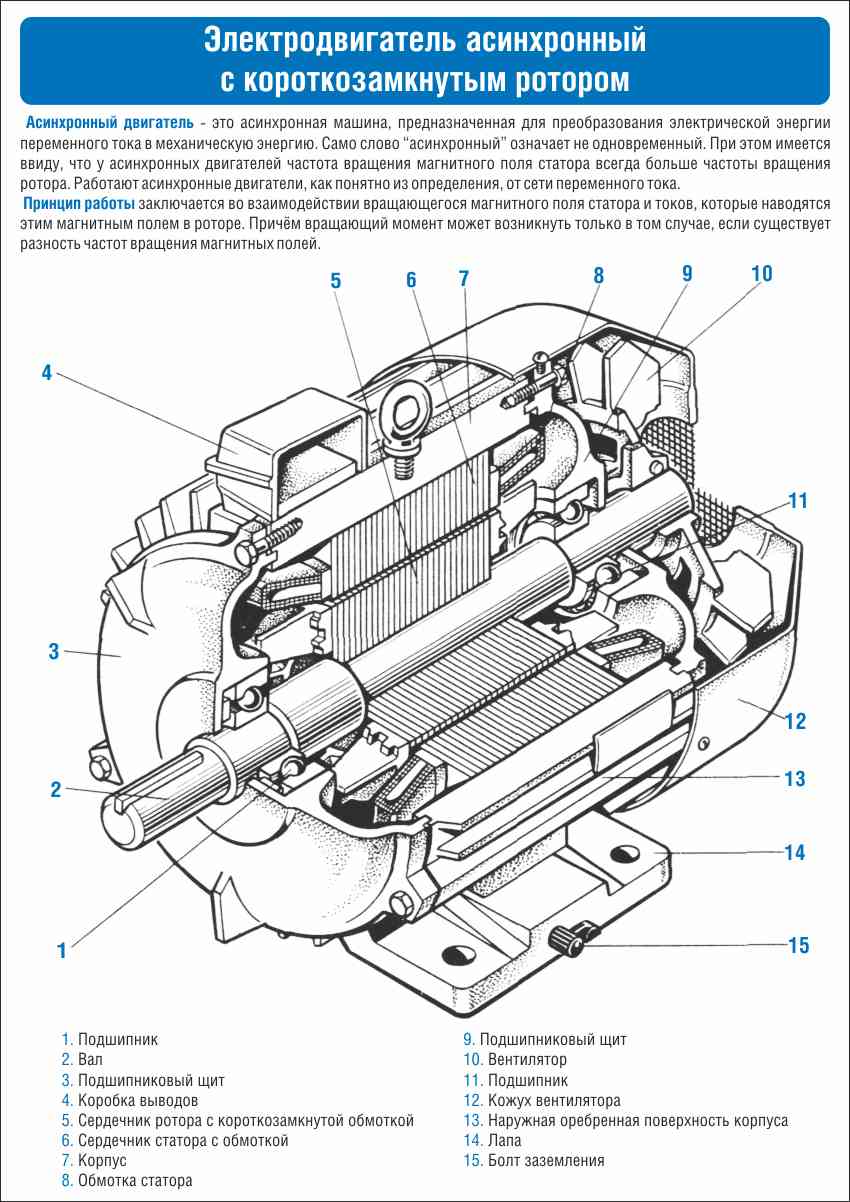 Электродвигатель асинхронный с короткозамкнутым ротором

Асинхронный двигатель - это асинхронная машина, предназначенная для преобразования электрической энергии переменного тока в механическую энергию. Само слово "асинхронный" означает не одновременный. При этом имеется ввиду, что у асинхронных двигателей частота вращения магнитного поля статора всегда больше частоты вращения ротора. Работают асинхронные двигатели, как понятно из определения, от сети переменного тока.

Принцип работы заключается во взаимодействии вращающегося магнитного поля статора и токов, которые наводятся этим магнитным полем в роторе. Причём вращающий момент может возникнуть только в том случае, если существует разность частот вращения магнитных полей.

5 6 7 8 9 10 4 11 3 12 2 13 14 1 15

1. Подшипник
2. Вал
3. Подшипниковый щит
4. Коробка выводов
5. Сердечник ротора с короткозамкнутой обмоткой
6. Сердечник статора с обмоткой
7. Корпус
8. Обмотка статора

9. Подшипниковый щит
10. Вентилятор
11. Подшипник
12. Кожух вентилятора
13. Наружная оребренная поверхность корпуса
14. Лапа
15. Болт заземления